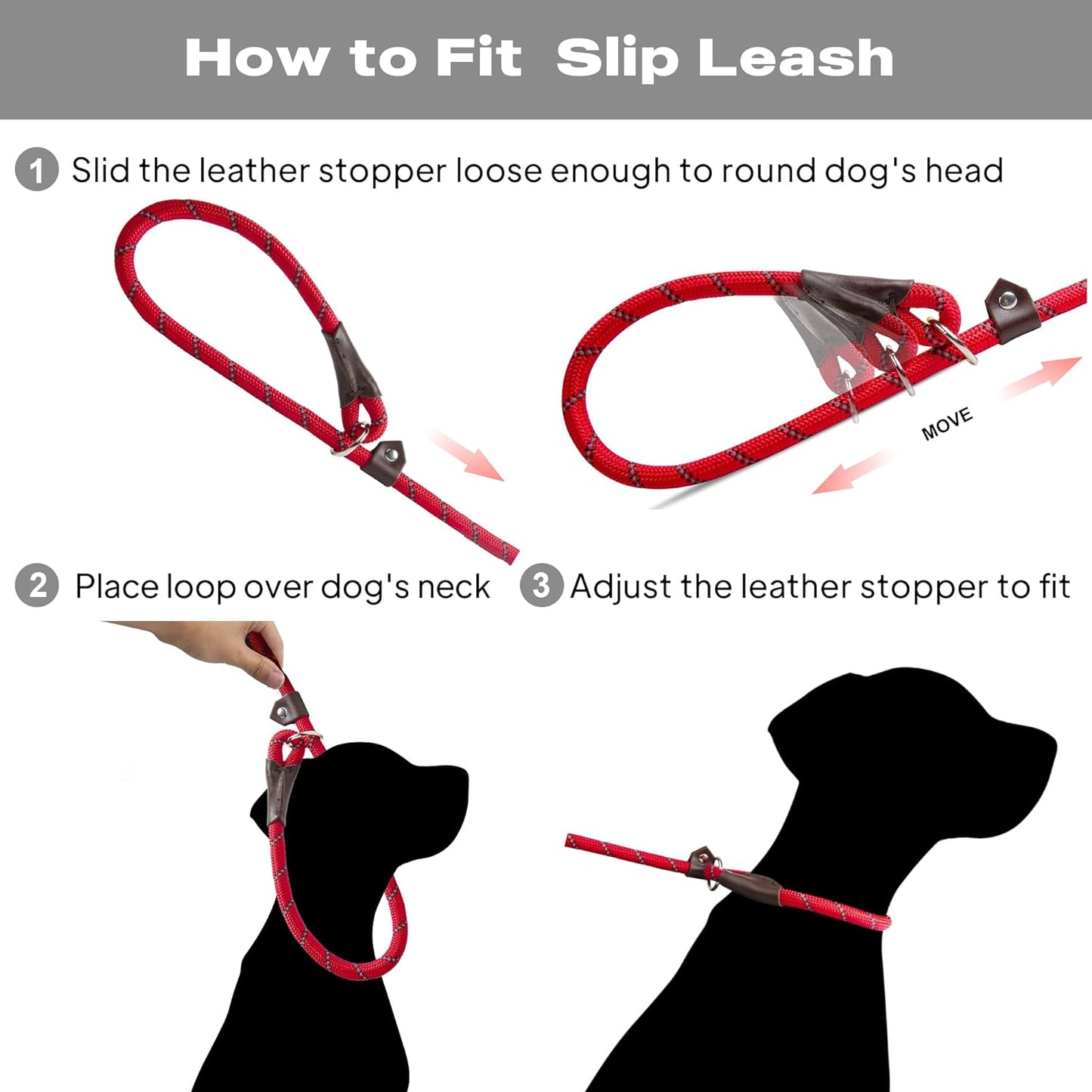 How to Fit Slip Leash

1 Slid the leather stopper loose enough to round dog's head

MOVE

2 Place loop over dog's neck

3 Adjust the leather stopper to fit